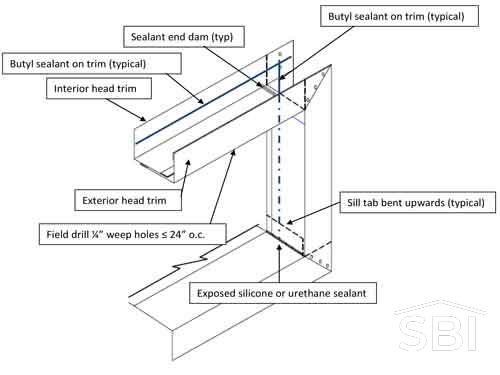 Butyl sealant on trim (typical)

Sealant end dam (typ)

Butyl sealant on trim (typical)

Interior head trim

Exterior head trim

Sill tab bent upwards (typical)

Field drill ¼" weep holes ≤ 24" o.c.

Exposed silicone or urethane sealant

SBI